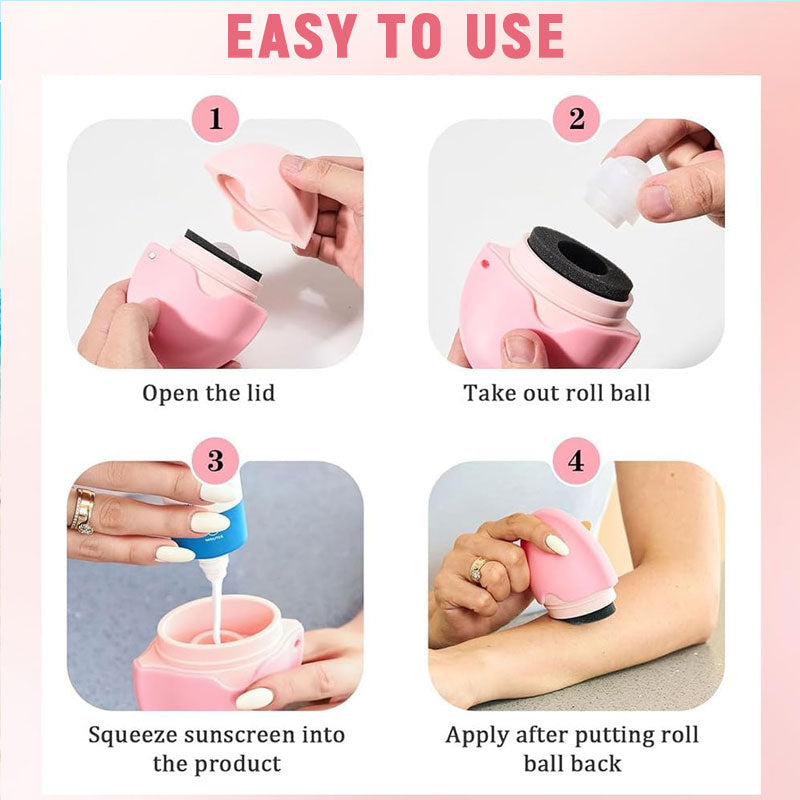 EASY TO USE

1

Open the lid

2

Take out roll ball

3

Squeeze sunscreen into the product

4

Apply after putting roll ball back