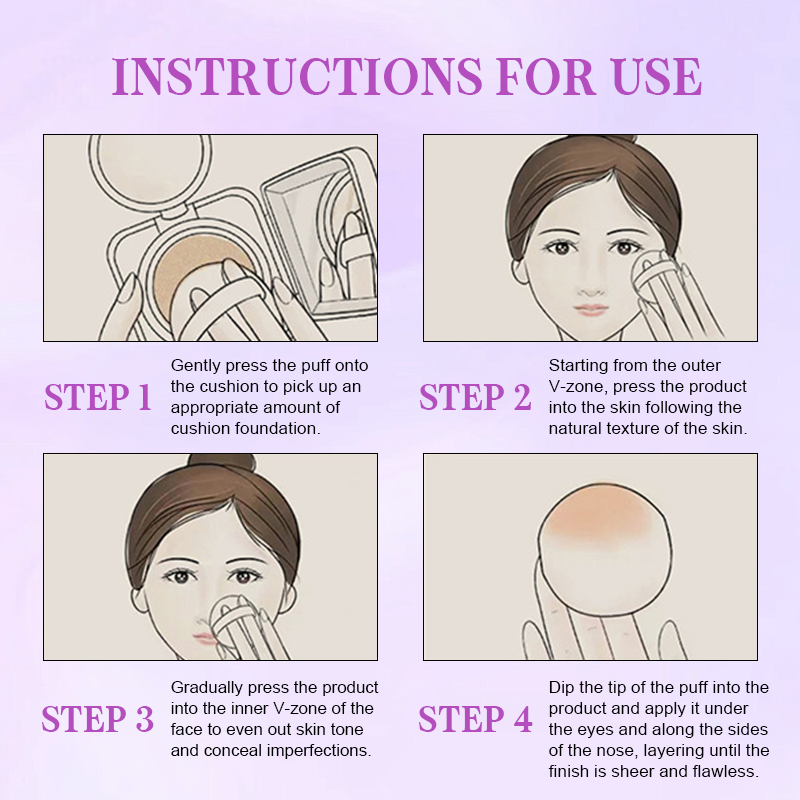 INSTRUCTIONS FOR USE

STEP 1
Gently press the puff onto the cushion to pick up an appropriate amount of cushion foundation.

STEP 2
Starting from the outer V-zone, press the product into the skin following the natural texture of the skin.

STEP 3
Gradually press the product into the inner V-zone of the face to even out skin tone and conceal imperfections.

STEP 4
Dip the tip of the puff into the product and apply it under the eyes and along the sides of the nose, layering until the finish is sheer and flawless.